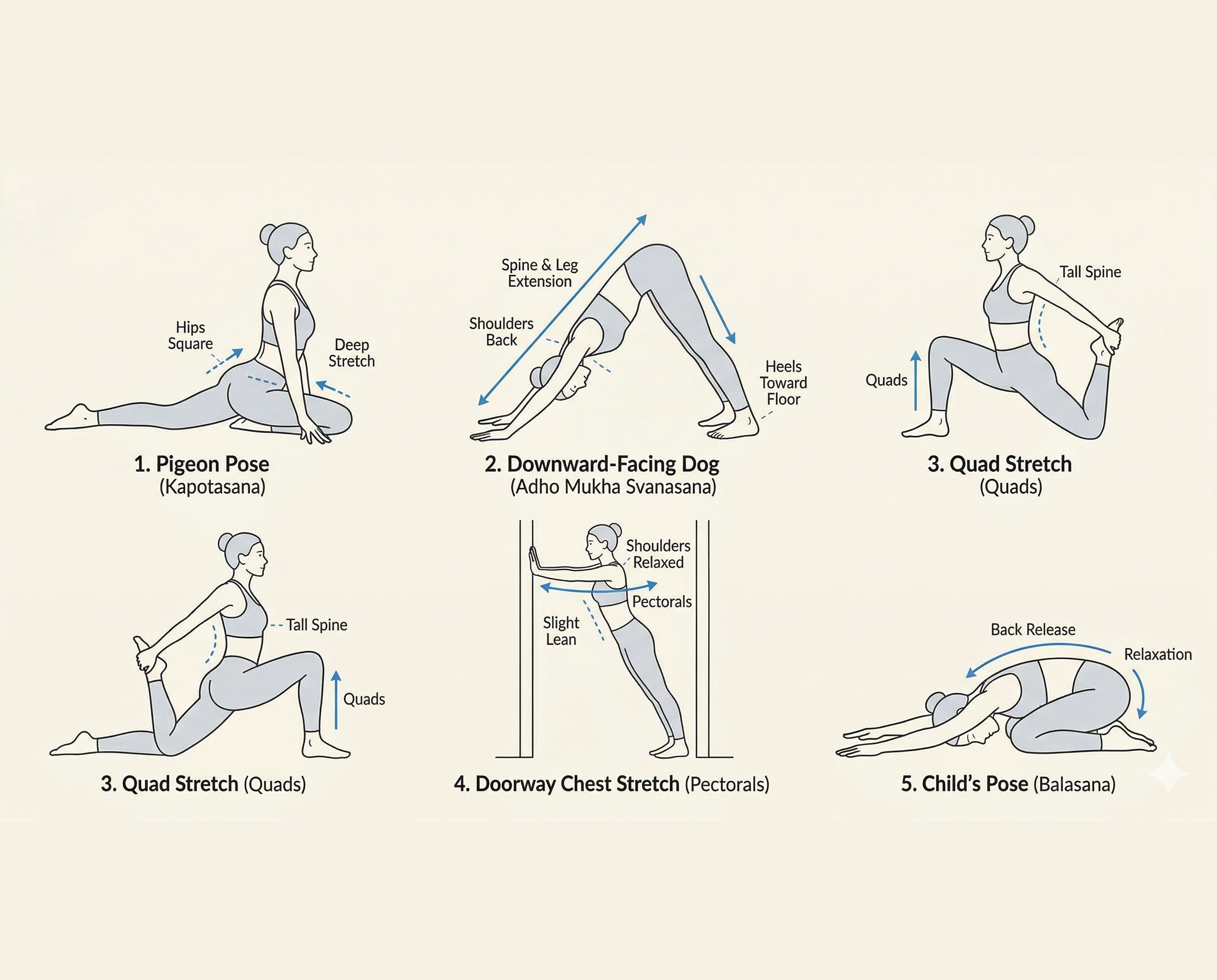 Hips Square

Deep Stretch

1. Pigeon Pose (Kapotasana)

Spine & Leg Extension

Shoulders Back

Heels Toward Floor

2. Downward-Facing Dog (Adho Mukha Svanasana)

Tall Spine

Quads

3. Quad Stretch (Quads)

Tall Spine

Quads

3. Quad Stretch (Quads)

Shoulders Relaxed

Pectorals

Slight Lean

4. Doorway Chest Stretch (Pectorals)

Back Release

Relaxation

5. Child's Pose (Balasana)